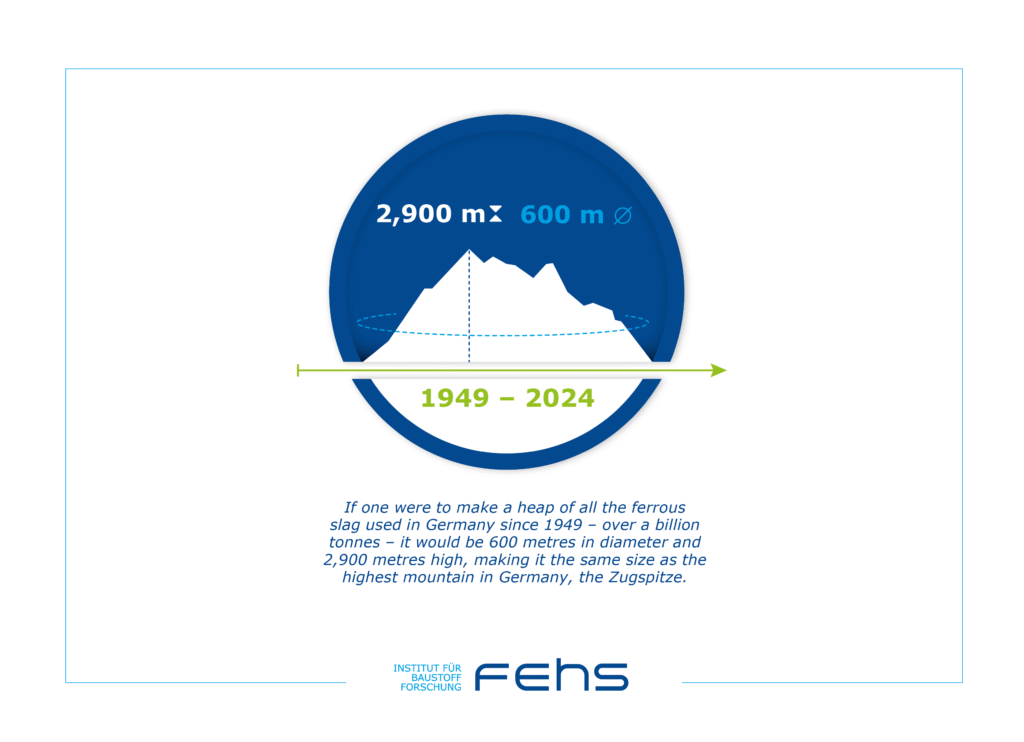 2,900 m 600 m ∅

1949 – 2024

If one were to make a heap of all the ferrous slag used in Germany since 1949 – over a billion tonnes – it would be 600 metres in diameter and 2,900 metres high, making it the same size as the highest mountain in Germany, the Zugspitze.

INSTITUT FÜR BAUSTOFF FORSCHUNG FEhS