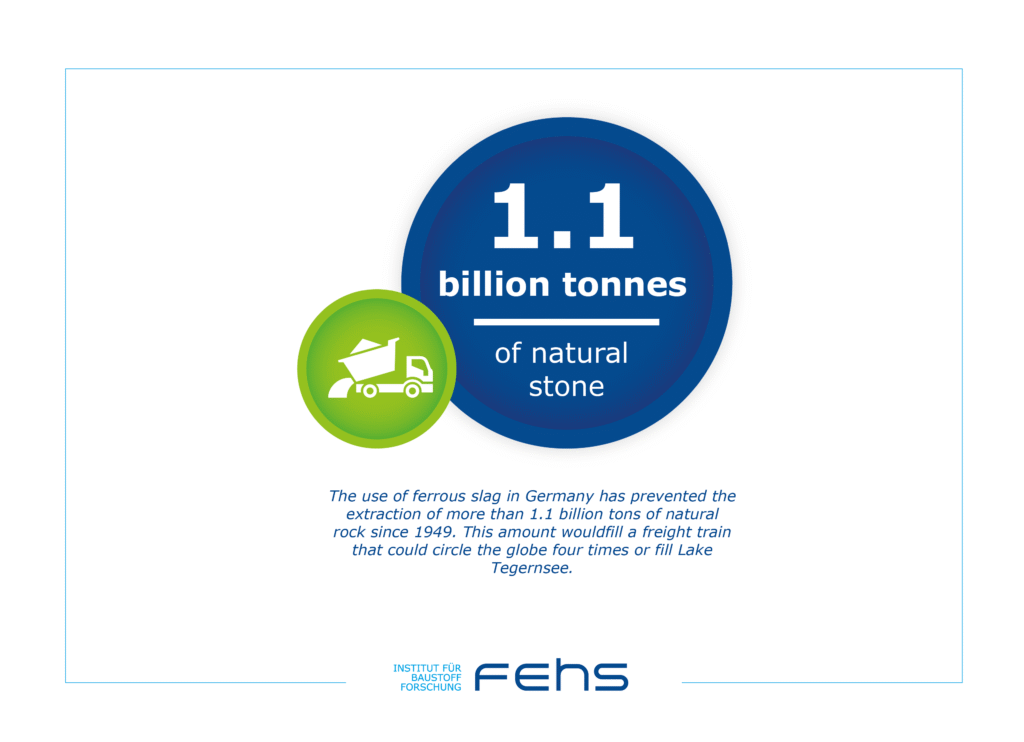 1.1
billion tonnes

of natural stone

The use of ferrous slag in Germany has prevented the extraction of more than 1.1 billion tons of natural rock since 1949. This amount wouldfill a freight train that could circle the globe four times or fill Lake Tegernsee.

INSTITUT FÜR
BAUSTOFF
FORSCHUNG
FEhS